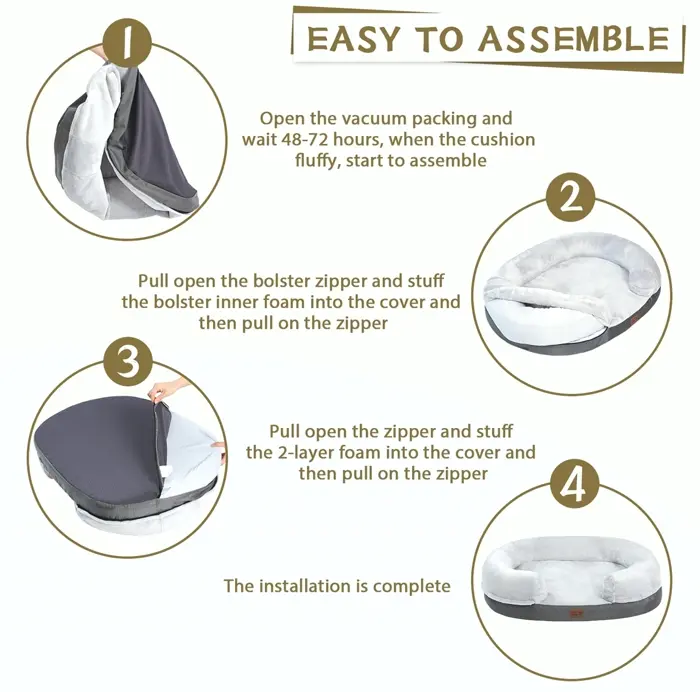 EASY TO ASSEMBLE

1

Open the vacuum packing and wait 48-72 hours, when the cushion fluffy, start to assemble

2

Pull open the bolster zipper and stuff the bolster inner foam into the cover and then pull on the zipper

3

Pull open the zipper and stuff the 2-layer foam into the cover and then pull on the zipper

4

The installation is complete