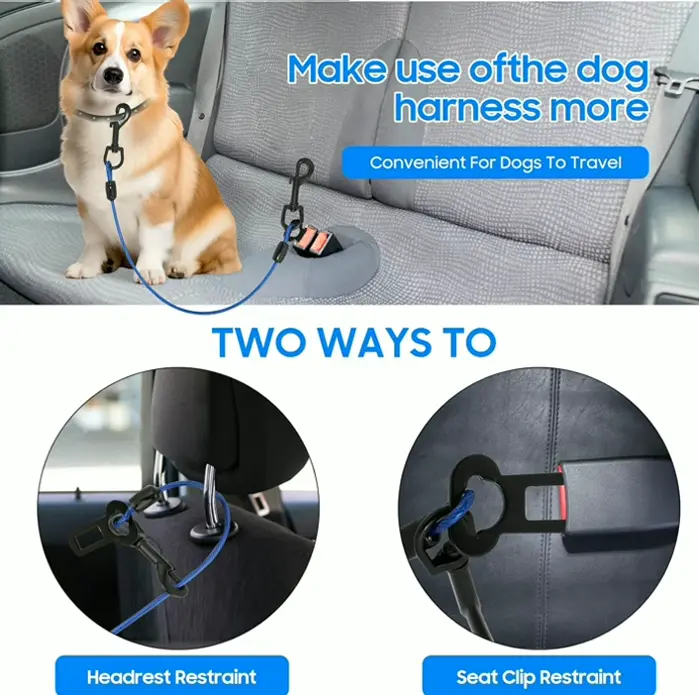 Make use ofthe dog harness more

Convenient For Dogs To Travel

TWO WAYS TO

Headrest Restraint

Seat Clip Restraint