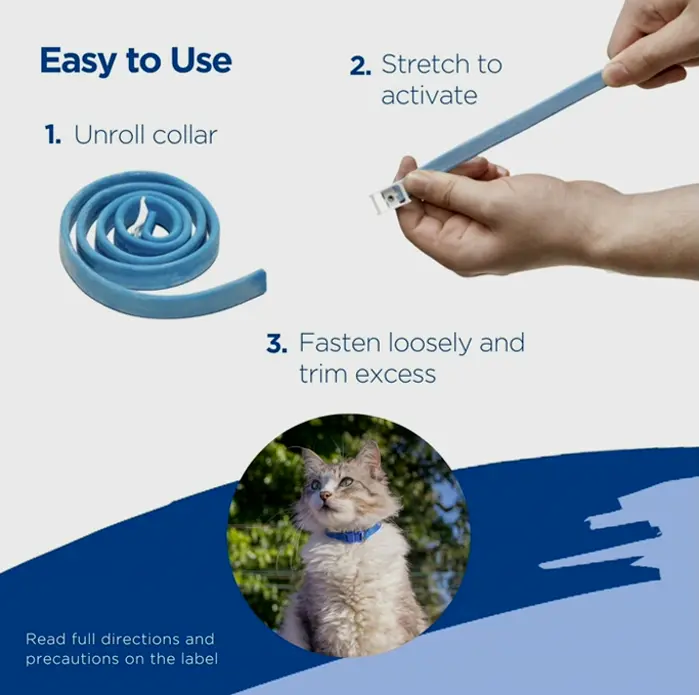 Easy to Use

1. Unroll collar

2. Stretch to activate

3. Fasten loosely and trim excess

Read full directions and precautions on the label