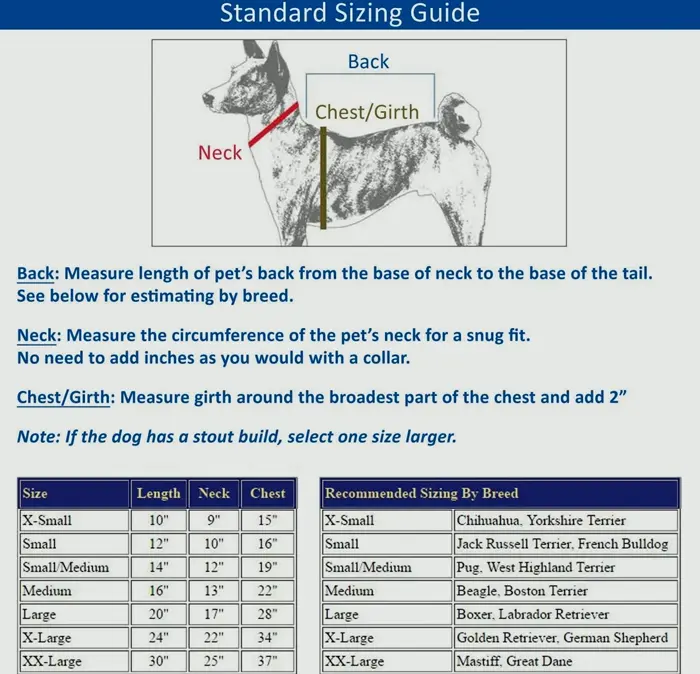 Standard Sizing Guide

Back

Chest/Girth

Neck

Back: Measure length of pet's back from the base of neck to the base of the tail. See below for estimating by breed.

Neck: Measure the circumference of the pet's neck for a snug fit. No need to add inches as you would with a collar.

Chest/Girth: Measure girth around the broadest part of the chest and add 2"

Note: If the dog has a stout build, select one size larger.

| Size | Length | Neck | Chest |
|---|---|---|---|
| X-Small | 10" | 9" | 15" |
| Small | 12" | 10" | 16" |
| Small/Medium | 14" | 12" | 19" |
| Medium | 16" | 13" | 22" |
| Large | 20" | 17" | 28" |
| X-Large | 24" | 22" | 34" |
| XX-Large | 30" | 25" | 37" |

| Recommended Sizing By Breed | |
|---|---|
| X-Small | Chihuahua, Yorkshire Terrier |
| Small | Jack Russell Terrier, French Bulldog |
| Small/Medium | Pug, West Highland Terrier |
| Medium | Beagle, Boston Terrier |
| Large | Boxer, Labrador Retriever |
| X-Large | Golden Retriever, German Shepherd |
| XX-Large | Mastiff, Great Dane |