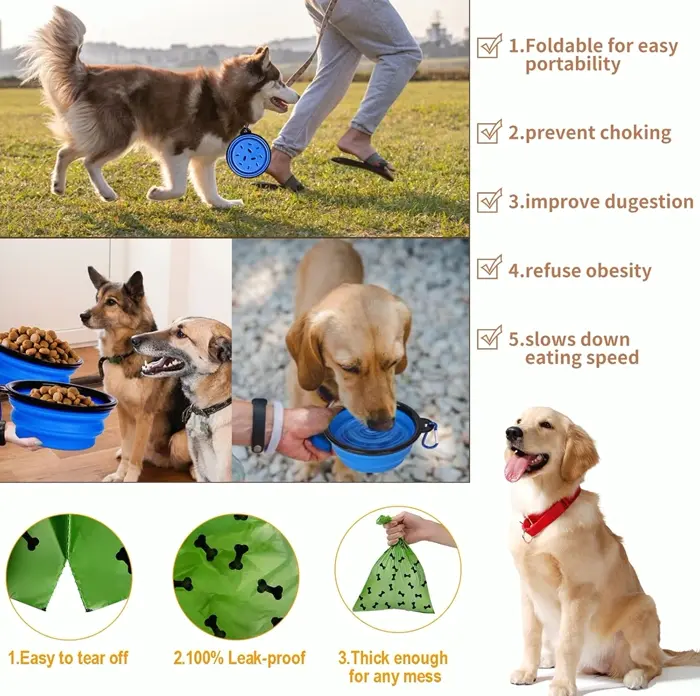 1.Foldable for easy portability

2.prevent choking

3.improve dugestion

4.refuse obesity

5.slows down eating speed

1.Easy to tear off

2.100% Leak-proof

3.Thick enough for any mess