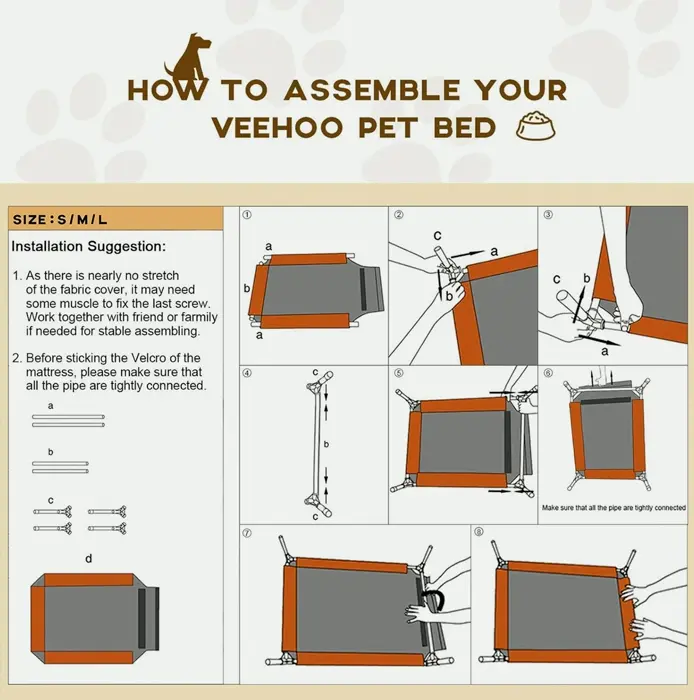 HOW TO ASSEMBLE YOUR VEEHOO PET BED

SIZE : S / M / L

Installation Suggestion:

1. As there is nearly no stretch of the fabric cover, it may need some muscle to fix the last screw. Work together with friend or farmily if needed for stable assembling.

2. Before sticking the Velcro of the mattress, please make sure that all the pipe are tightly connected.

a

b

c

d

①
a
b
a

②
c
a
b

③
c
b
a

④
c
b
c

⑤

⑥
Make sure that all the pipe are tightly connected

⑦

⑧