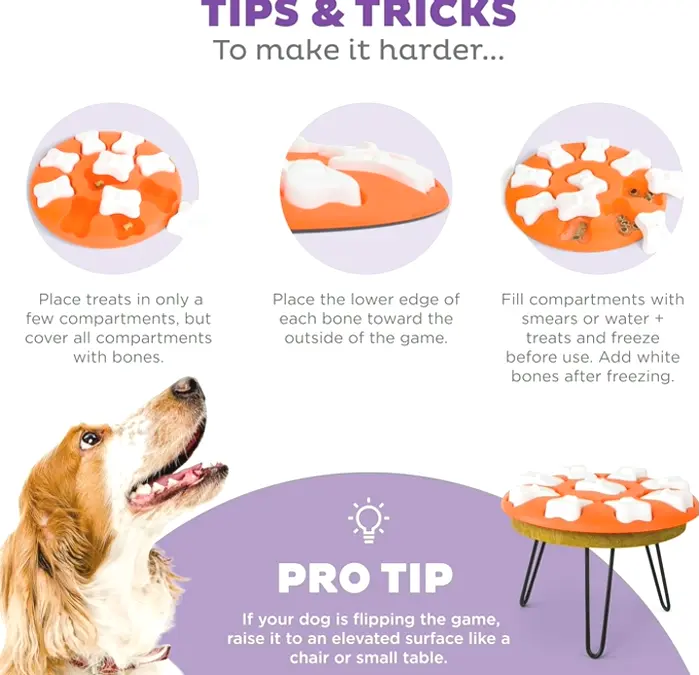 TIPS & TRICKS
To make it harder...

Place treats in only a few compartments, but cover all compartments with bones.

Place the lower edge of each bone toward the outside of the game.

Fill compartments with smears or water + treats and freeze before use. Add white bones after freezing.

PRO TIP
If your dog is flipping the game, raise it to an elevated surface like a chair or small table.