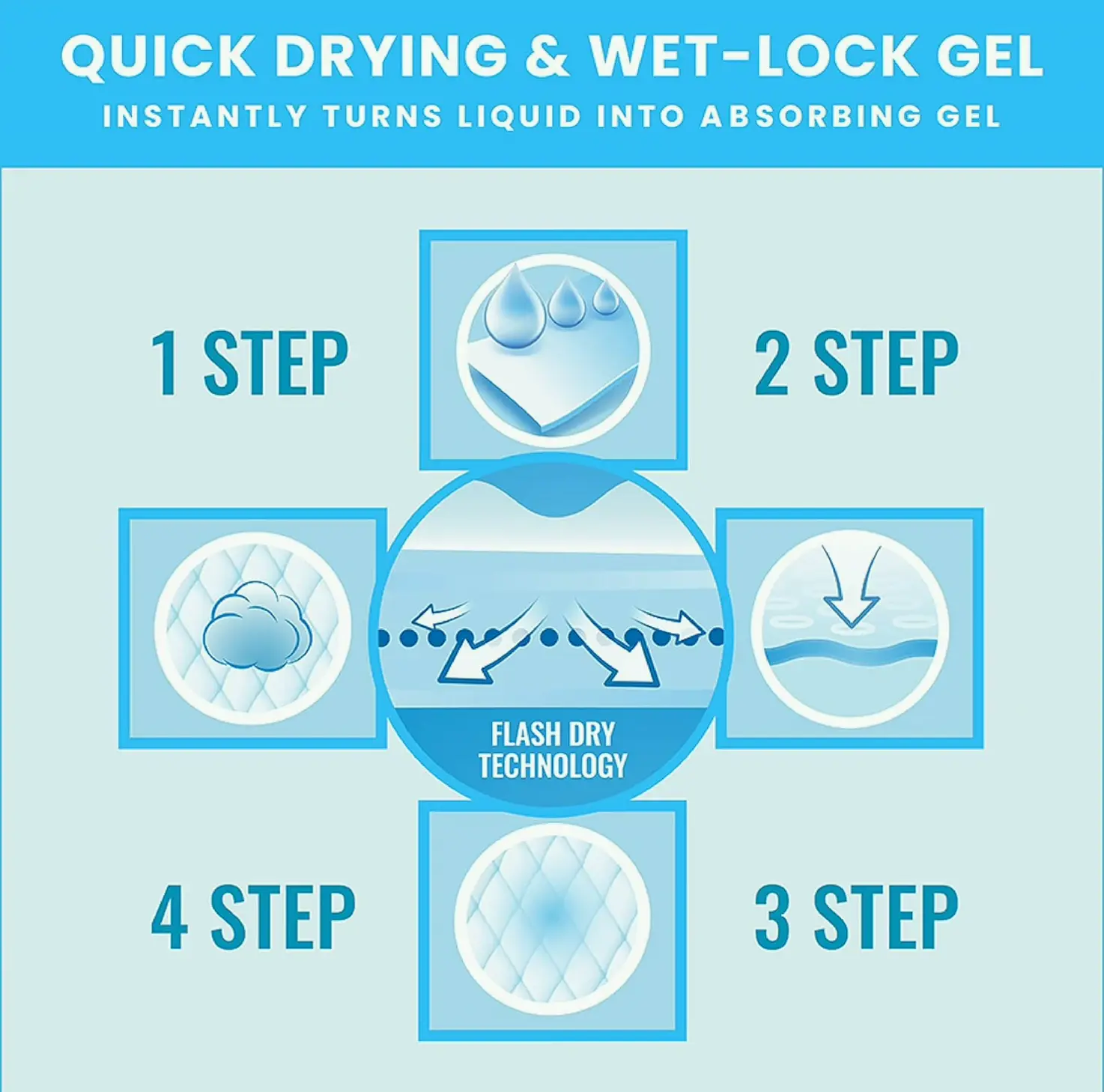 QUICK DRYING & WET-LOCK GEL
INSTANTLY TURNS LIQUID INTO ABSORBING GEL

1 STEP

2 STEP

FLASH DRY TECHNOLOGY

4 STEP

3 STEP